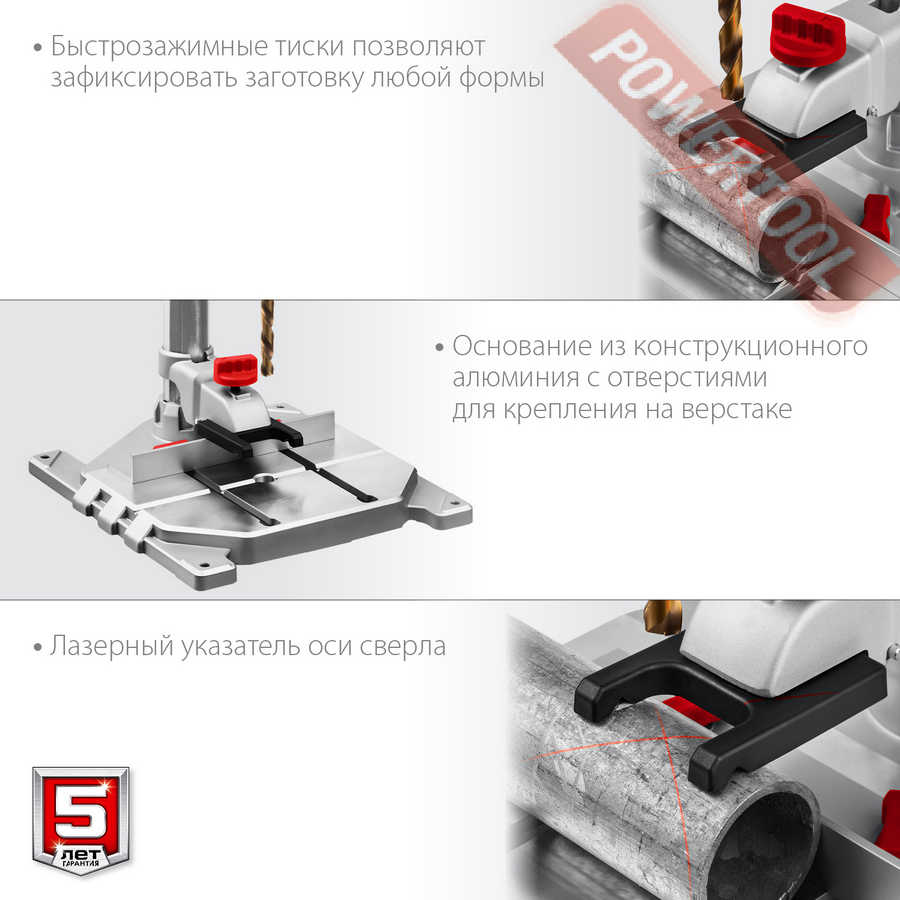 • Быстрозажимные тиски позволяют зафиксировать заготовку любой формы

POWERTOOL

• Основание из конструкционного алюминия с отверстиями для крепления на верстаке

• Лазерный указатель оси сверла

5
ЛЕТ
ГАРАНТИЯ